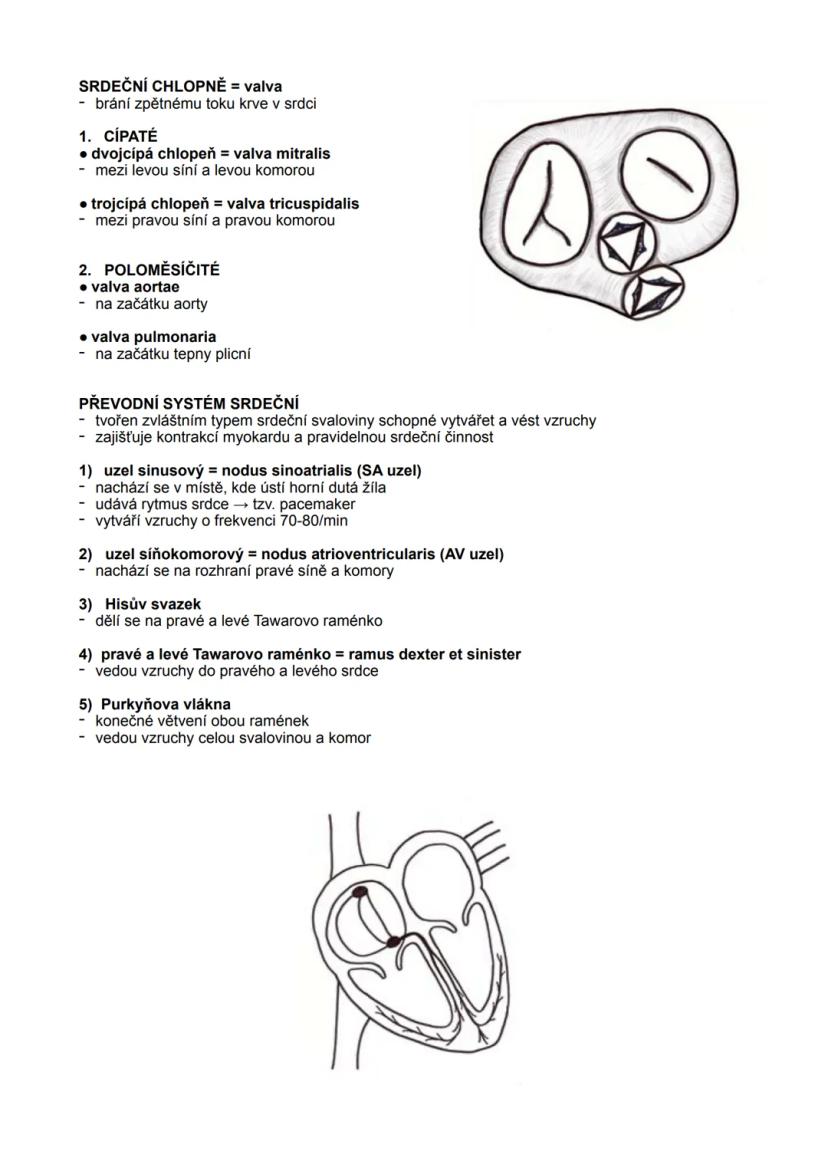 SRDEČNÍ CHLOPNĚ = valva
- brání zpětnému toku krve v srdci

1. CÍPATÉ
● dvojcípá chlopeň = valva mitralis
- mezi levou síní a levou komorou

● trojcípá chlopeň = valva tricuspidalis
- mezi pravou síní a pravou komorou

2. POLOMĚSÍČITÉ
● valva aortae
- na začátku aorty

● valva pulmonaria
- na začátku tepny plicní

PŘEVODNÍ SYSTÉM SRDEČNÍ
- tvořen zvláštním typem srdeční svaloviny schopné vytvářet a vést vzruchy
- zajišťuje kontrakcí myokardu a pravidelnou srdeční činnost

1) uzel sinusový = nodus sinoatrialis (SA uzel)
- nachází se v místě, kde ústí horní dutá žíla
- udává rytmus srdce → tzv. pacemaker
- vytváří vzruchy o frekvenci 70-80/min

2) uzel síňokomorový = nodus atrioventricularis (AV uzel)
- nachází se na rozhraní pravé síně a komory

3) Hisův svazek
- dělí se na pravé a levé Tawarovo raménko

4) pravé a levé Tawarovo raménko = ramus dexter et sinister
- vedou vzruchy do pravého a levého srdce

5) Purkyňova vlákna
- konečné větvení obou ramének
- vedou vzruchy celou svalovinou a komor