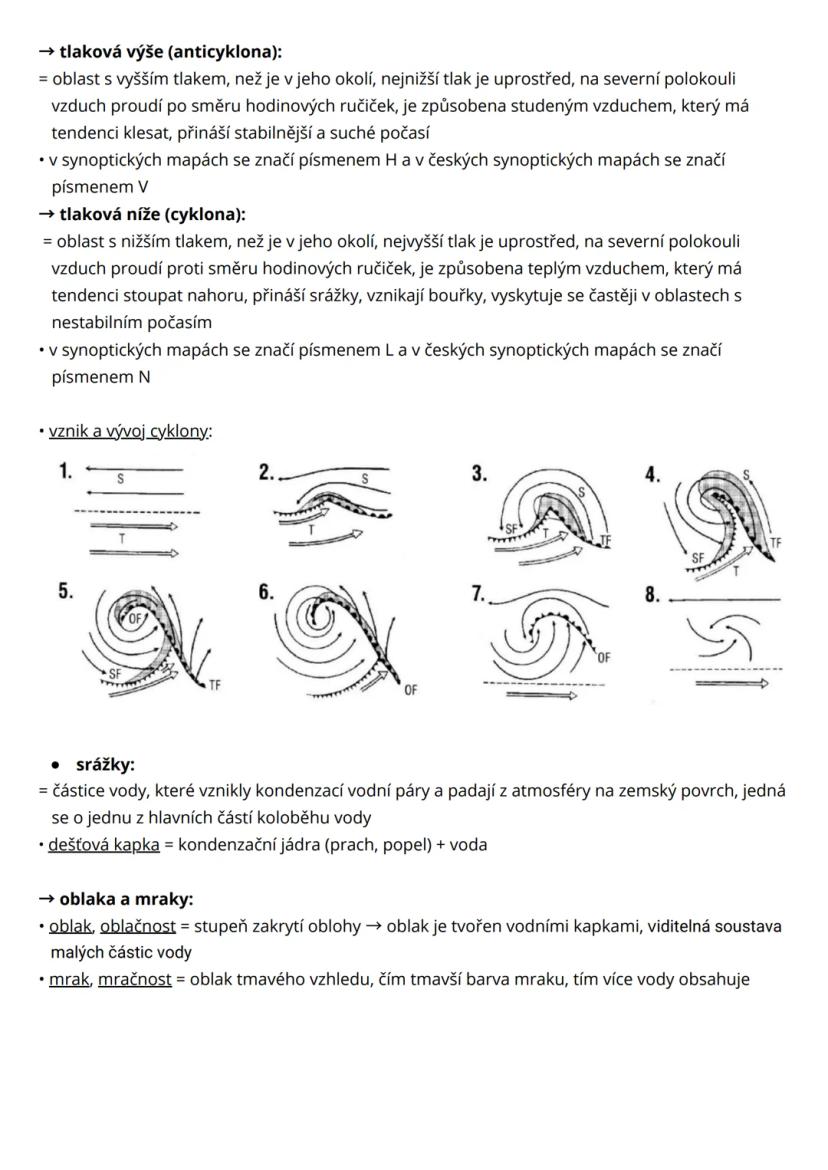 → tlaková výše (anticyklona):
= oblast s vyšším tlakem, než je v jeho okolí, nejnižší tlak je uprostřed, na severní polokouli vzduch proudí po směru hodinových ručiček, je způsobena studeným vzduchem, který má tendenci klesat, přináší stabilnější a suché počasí
• v synoptických mapách se značí písmenem H a v českých synoptických mapách se značí písmenem V
→ tlaková níže (cyklona):
= oblast s nižším tlakem, než je v jeho okolí, nejvyšší tlak je uprostřed, na severní polokouli vzduch proudí proti směru hodinových ručiček, je způsobena teplým vzduchem, který má tendenci stoupat nahoru, přináší srážky, vznikají bouřky, vyskytuje se častěji v oblastech s nestabilním počasím
• v synoptických mapách se značí písmenem L a v českých synoptických mapách se značí písmenem N

• vznik a vývoj cyklony:

1. S T
2. S T
3. S SF T TF
4. S SF T TF
5. OF SF TF
6. OF
7. OF
8.

• srážky:
= částice vody, které vznikly kondenzací vodní páry a padají z atmosféry na zemský povrch, jedná se o jednu z hlavních částí koloběhu vody
• dešťová kapka = kondenzační jádra (prach, popel) + voda

→ oblaka a mraky:
• oblak, oblačnost = stupeň zakrytí oblohy → oblak je tvořen vodními kapkami, viditelná soustava malých částic vody
• mrak, mračnost = oblak tmavého vzhledu, čím tmavší barva mraku, tím více vody obsahuje