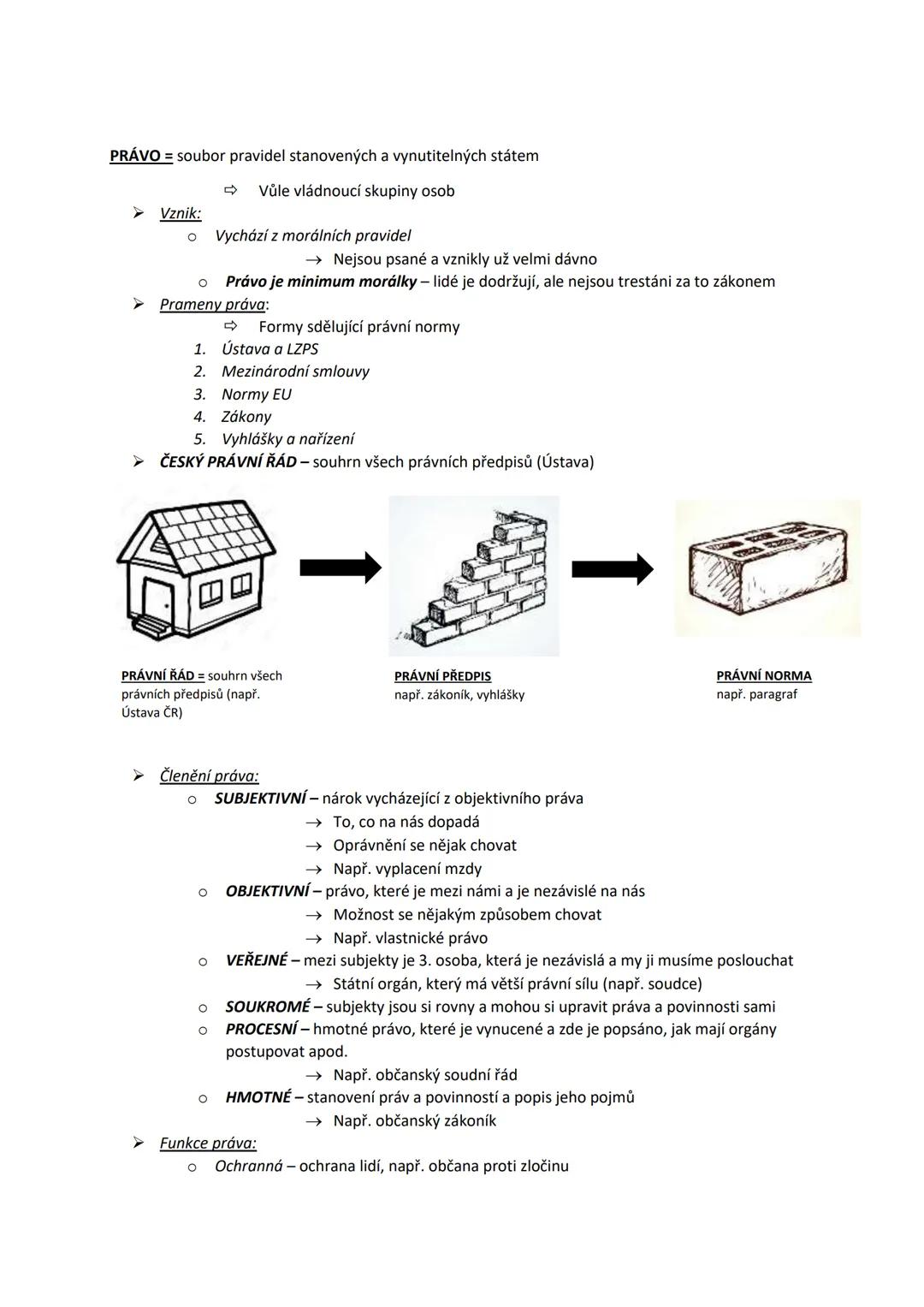 PRÁVO = soubor pravidel stanovených a vynutitelných státem

⇨ Vůle vládnoucí skupiny osob

➢ Vznik:

o Vychází z morálních pravidel

→ Nejsou psané a vznikly už velmi dávno

o Právo je minimum morálky – lidé je dodržují, ale nejsou trestáni za to zákonem

➢ Prameny práva:

⇨ Formy sdělující právní normy

1. Ústava a LZPS
2. Mezinárodní smlouvy
3. Normy EU
4. Zákony
5. Vyhlášky a nařízení

➢ ČESKÝ PRÁVNÍ ŘÁD – souhrn všech právních předpisů (Ústava)

PRÁVNÍ ŘÁD = souhrn všech právních předpisů (např. Ústava ČR)

PRÁVNÍ PŘEDPIS
např. zákoník, vyhlášky

PRÁVNÍ NORMA
např. paragraf

➢ Členění práva:

o SUBJEKTIVNÍ – nárok vycházející z objektivního práva

→ To, co na nás dopadá
→ Oprávnění se nějak chovat
→ Např. vyplacení mzdy

o OBJEKTIVNÍ – právo, které je mezi námi a je nezávislé na nás

→ Možnost se nějakým způsobem chovat
→ Např. vlastnické právo

o VEŘEJNÉ – mezi subjekty je 3. osoba, která je nezávislá a my ji musíme poslouchat

→ Státní orgán, který má větší právní sílu (např. soudce)

o SOUKROMÉ – subjekty jsou si rovny a mohou si upravit práva a povinnosti sami

o PROCESNÍ – hmotné právo, které je vynucené a zde je popsáno, jak mají orgány postupovat apod.

→ Např. občanský soudní řád

o HMOTNÉ – stanovení práv a povinností a popis jeho pojmů

→ Např. občanský zákoník

➢ Funkce práva:

o Ochranná – ochrana lidí, např. občana proti zločinu