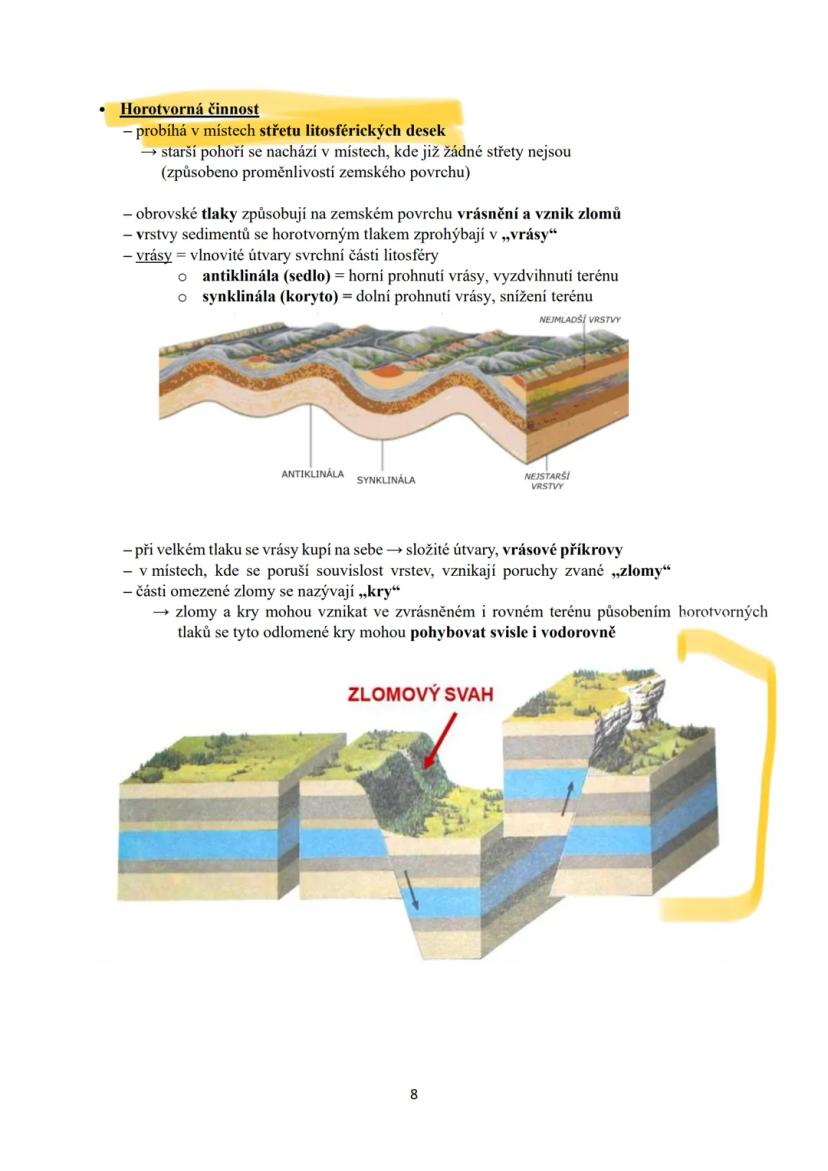 • Horotvorná činnost
– probíhá v místech střetu litosférických desek
→ starší pohoří se nachází v místech, kde již žádné střety nejsou (způsobeno proměnlivostí zemského povrchu)

– obrovské tlaky způsobují na zemském povrchu vrásnění a vznik zlomů
– vrstvy sedimentů se horotvorným tlakem zprohýbají v „vrásy“
– vrásy = vlnovité útvary svrchní části litosféry
○ antiklinála (sedlo) = horní prohnutí vrásy, vyzdvihnutí terénu
○ synklinála (koryto) = dolní prohnutí vrásy, snížení terénu

NEJMLADŠÍ VRSTVY
ANTIKLINÁLA
SYNKLINÁLA
NEJSTARŠÍ VRSTVY

– při velkém tlaku se vrásy kupí na sebe → složité útvary, vrásové příkrovy
– v místech, kde se poruší souvislost vrstev, vznikají poruchy zvané „zlomy“
– části omezené zlomy se nazývají „kry“
→ zlomy a kry mohou vznikat ve zvrásněném i rovném terénu působením horotvorných tlaků se tyto odlomené kry mohou pohybovat svisle i vodorovně

ZLOMOVÝ SVAH

8